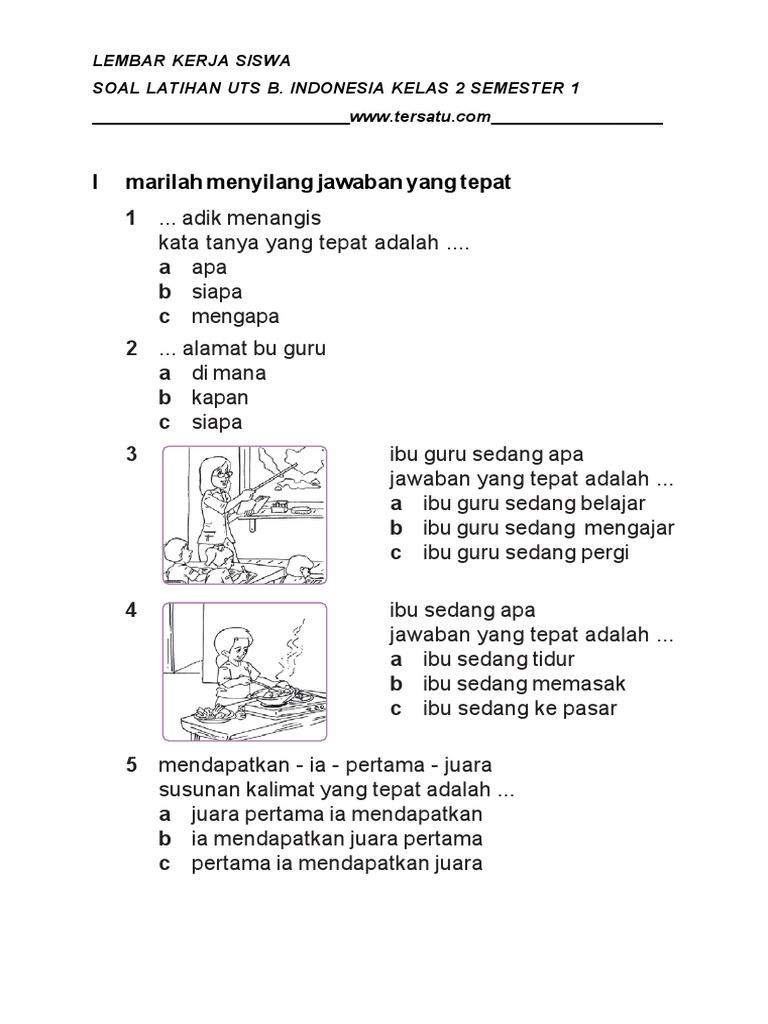 LEMBAR KERJA SISWA
SOAL LATIHAN UTS B. INDONESIA KELAS 2 SEMESTER 1
www.tersatu.com

I marilah menyilang jawaban yang tepat

1 ... adik menangis
kata tanya yang tepat adalah ....
a apa
b siapa
c mengapa

2 ... alamat bu guru
a di mana
b kapan
c siapa

3 ibu guru sedang apa
jawaban yang tepat adalah ...
a ibu guru sedang belajar
b ibu guru sedang mengajar
c ibu guru sedang pergi

4 ibu sedang apa
jawaban yang tepat adalah ...
a ibu sedang tidur
b ibu sedang memasak
c ibu sedang ke pasar

5 mendapatkan - ia - pertama - juara
susunan kalimat yang tepat adalah ...
a juara pertama ia mendapatkan
b ia mendapatkan juara pertama
c pertama ia mendapatkan juara